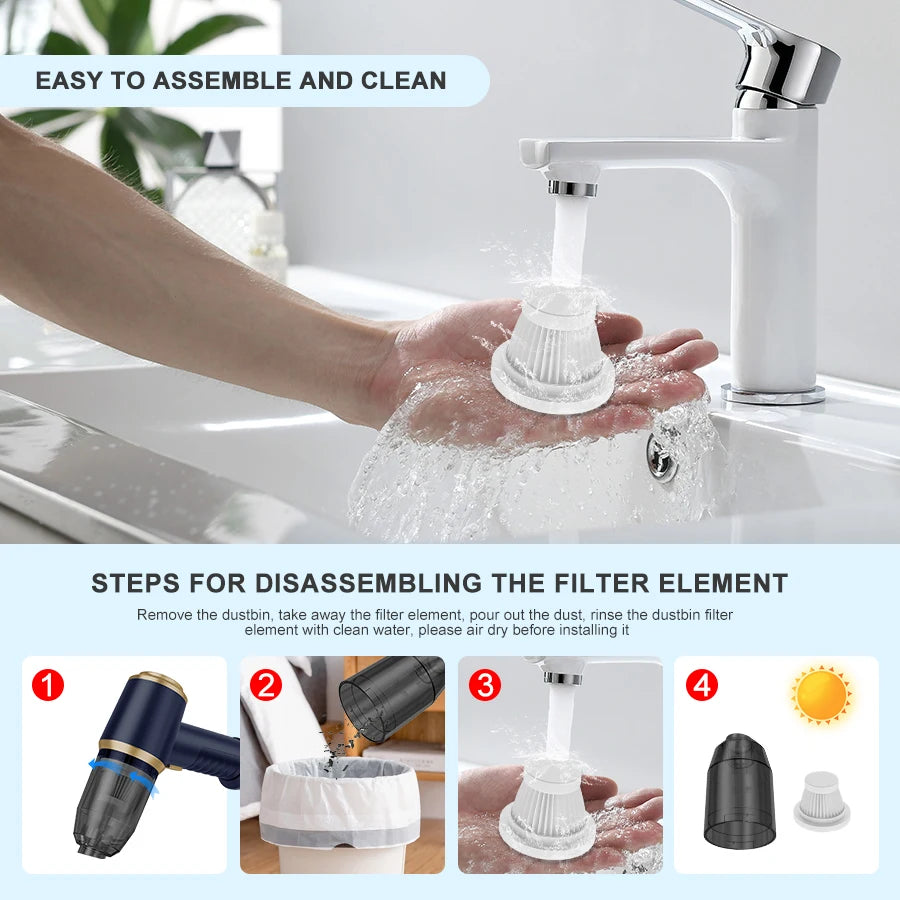 EASY TO ASSEMBLE AND CLEAN

STEPS FOR DISASSEMBLING THE FILTER ELEMENT

Remove the dustbin, take away the filter element, pour out the dust, rinse the dustbin filter element with clean water, please air dry before installing it

1

2

3

4